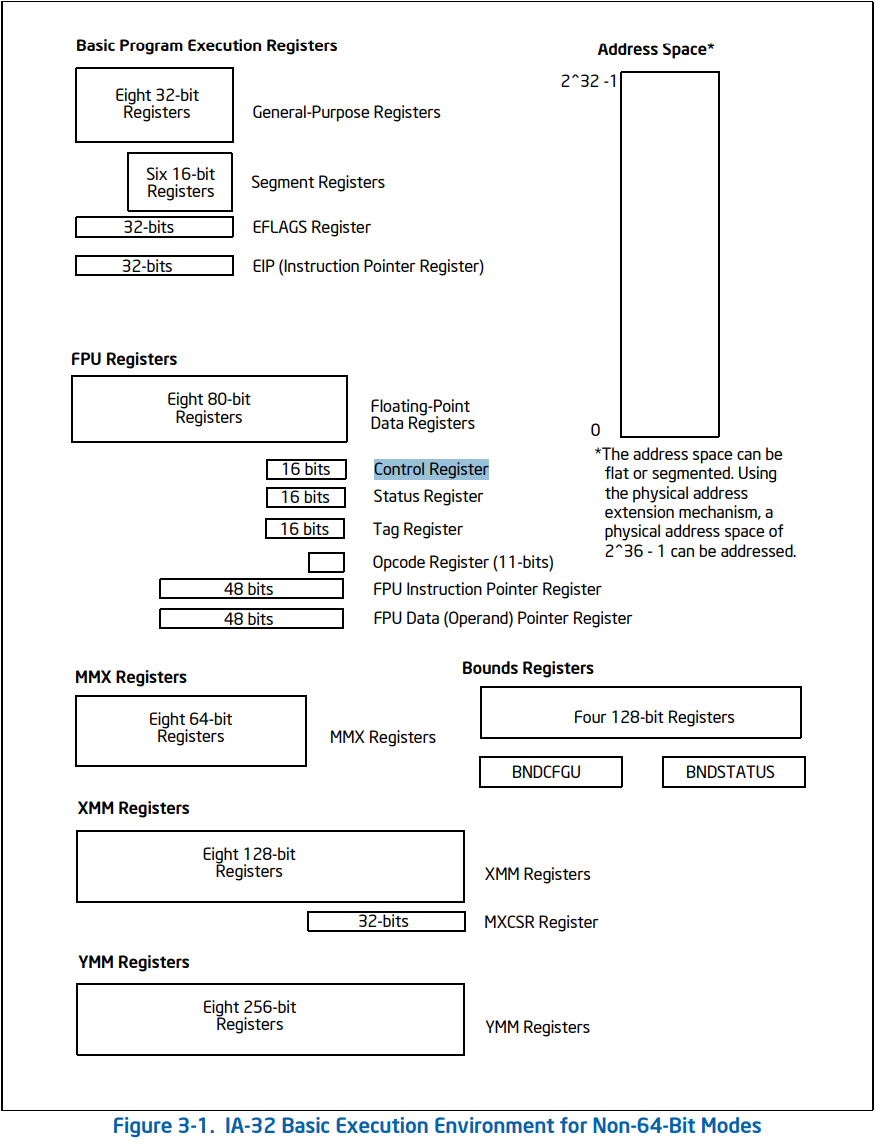 Basic Program Execution Registers

Eight 32-bit Registers

General-Purpose Registers

Six 16-bit Registers

Segment Registers

32-bits

EFLAGS Register

32-bits

EIP (Instruction Pointer Register)

Address Space*

2^32 -1

0

*The address space can be flat or segmented. Using the physical address extension mechanism, a physical address space of 2^36 - 1 can be addressed.

FPU Registers

Eight 80-bit Registers

Floating-Point Data Registers

16 bits

Control Register

16 bits

Status Register

16 bits

Tag Register

Opcode Register (11-bits)

48 bits

FPU Instruction Pointer Register

48 bits

FPU Data (Operand) Pointer Register

MMX Registers

Eight 64-bit Registers

MMX Registers

Bounds Registers

Four 128-bit Registers

BNDCFGU

BNDSTATUS

XMM Registers

Eight 128-bit Registers

XMM Registers

32-bits

MXCSR Register

YMM Registers

Eight 256-bit Registers

YMM Registers

Figure 3-1. IA-32 Basic Execution Environment for Non-64-Bit Modes